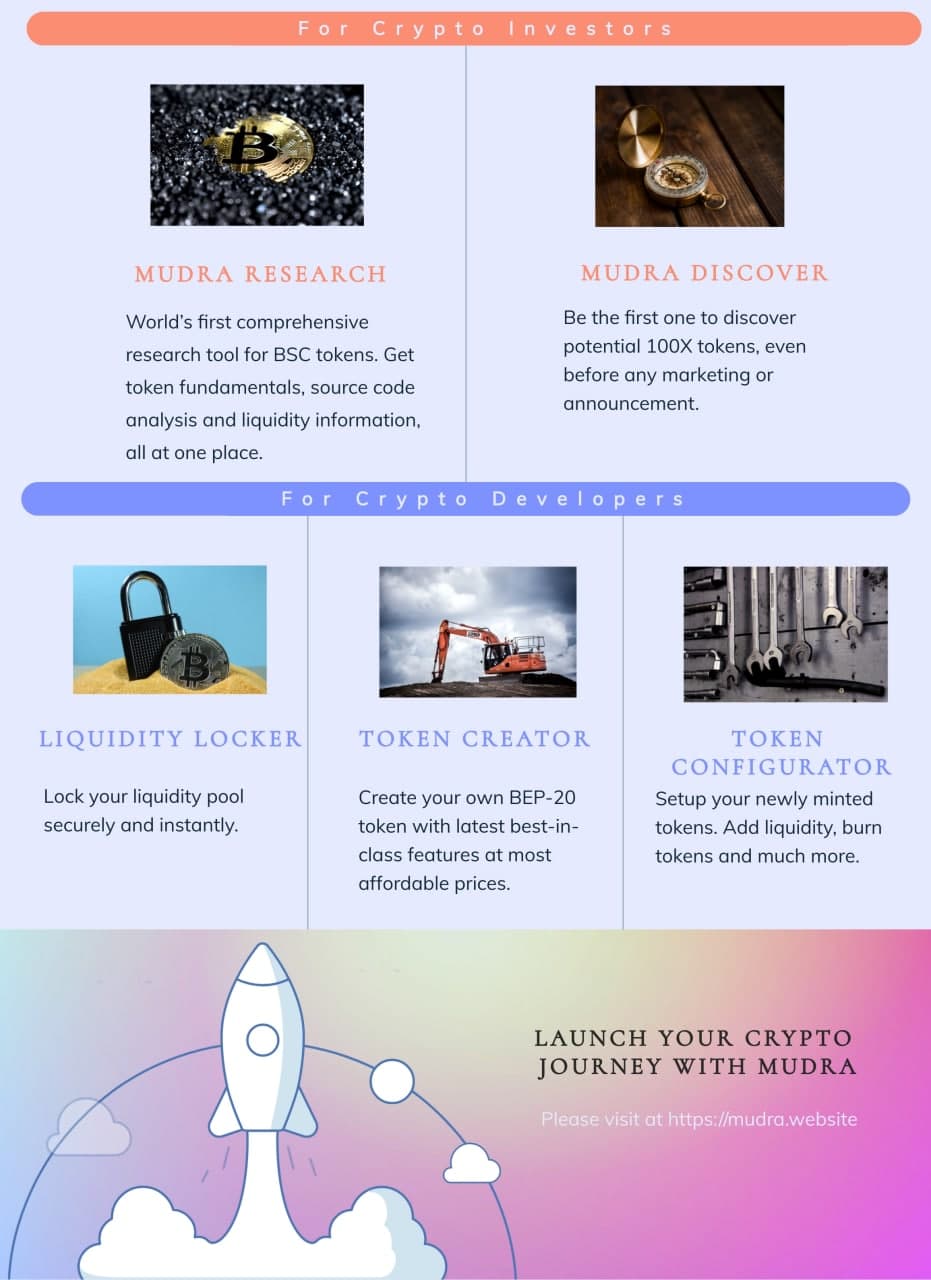 For Crypto Investors

MUDRA RESEARCH

World's first comprehensive research tool for BSC tokens. Get token fundamentals, source code analysis and liquidity information, all at one place.

MUDRA DISCOVER

Be the first one to discover potential 100X tokens, even before any marketing or announcement.

For Crypto Developers

LIQUIDITY LOCKER

Lock your liquidity pool securely and instantly.

TOKEN CREATOR

Create your own BEP-20 token with latest best-in-class features at most affordable prices.

TOKEN CONFIGURATOR

Setup your newly minted tokens. Add liquidity, burn tokens and much more.

LAUNCH YOUR CRYPTO JOURNEY WITH MUDRA

Please visit at https://mudra.website